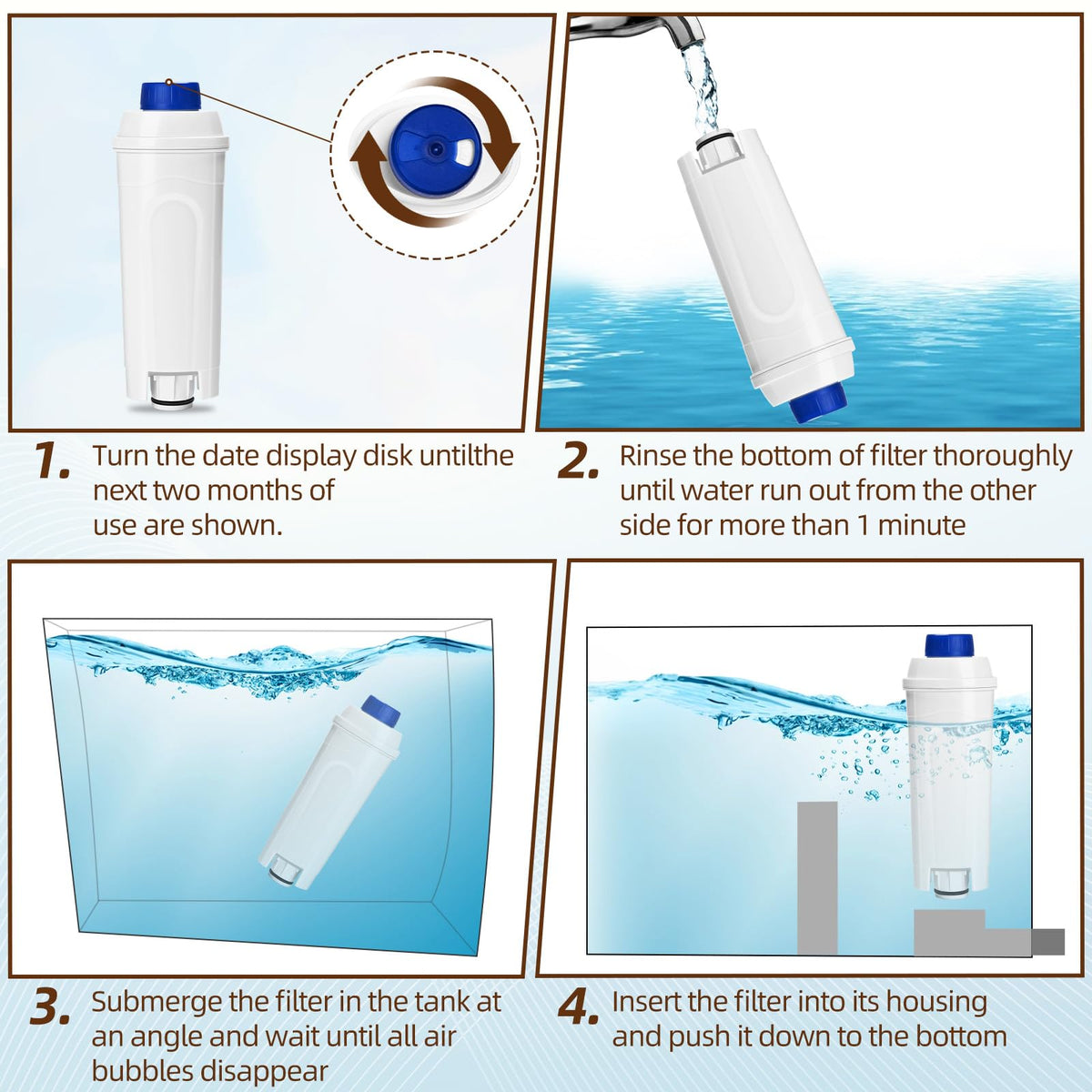 1. Turn the date display disk untilthe next two months of use are shown.

2. Rinse the bottom of filter thoroughly until water run out from the other side for more than 1 minute

3. Submerge the filter in the tank at an angle and wait until all air bubbles disappear

4. Insert the filter into its housing and push it down to the bottom