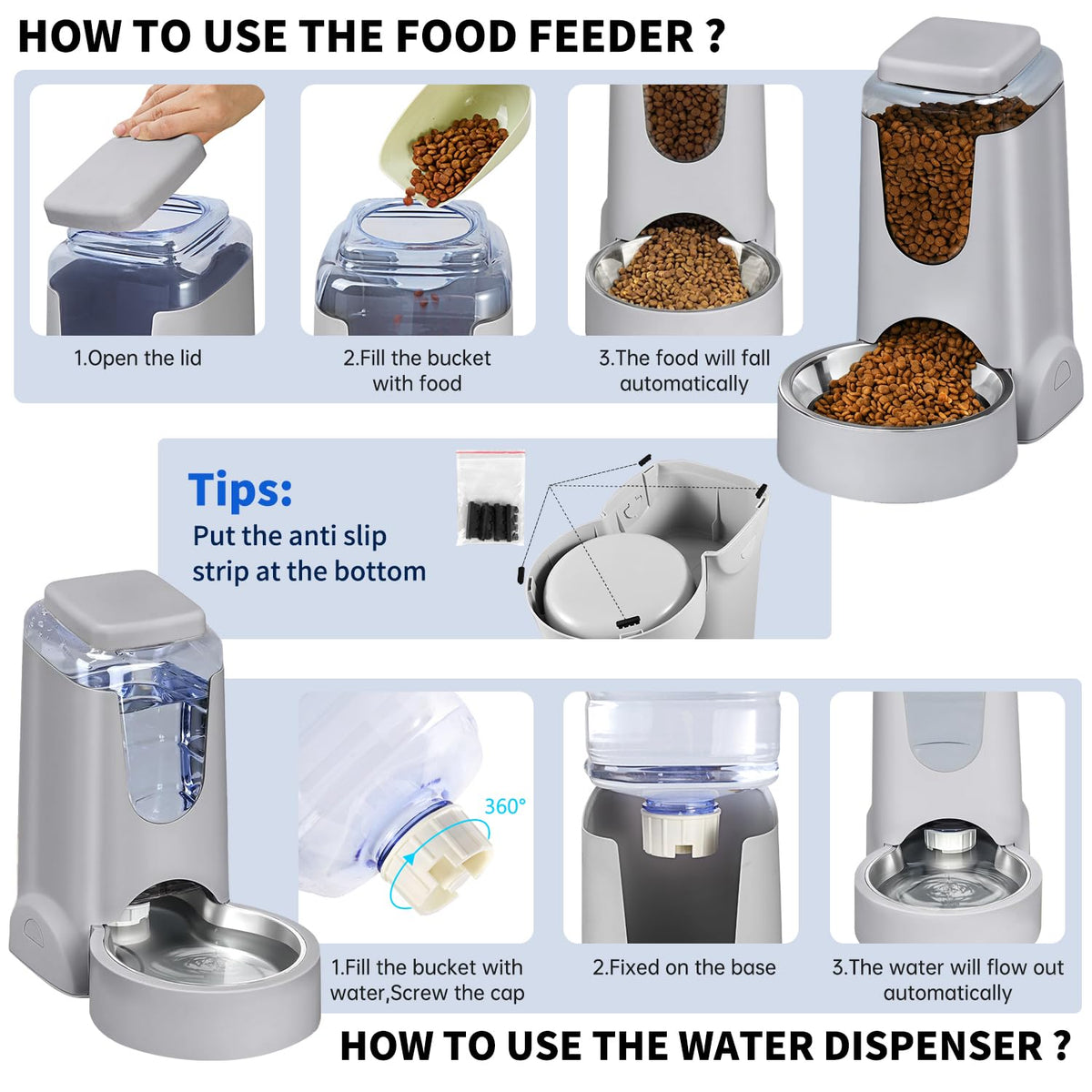 HOW TO USE THE FOOD FEEDER ?

1.Open the lid

2.Fill the bucket with food

3.The food will fall automatically

Tips:
Put the anti slip strip at the bottom

360°

1.Fill the bucket with water,Screw the cap

2.Fixed on the base

3.The water will flow out automatically

HOW TO USE THE WATER DISPENSER ?