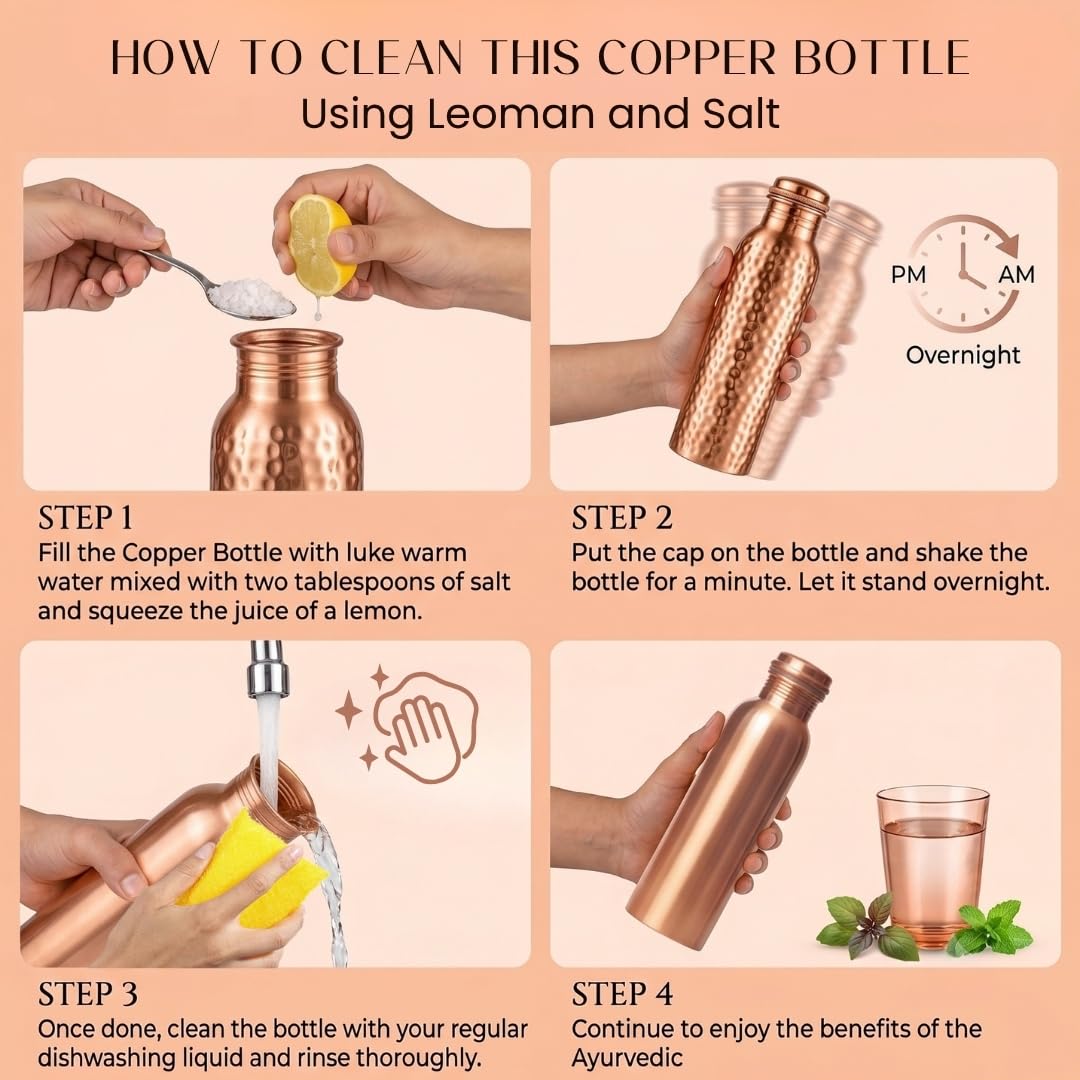 HOW TO CLEAN THIS COPPER BOTTLE
Using Leoman and Salt

PM AM
Overnight

STEP 1
Fill the Copper Bottle with luke warm water mixed with two tablespoons of salt and squeeze the juice of a lemon.

STEP 2
Put the cap on the bottle and shake the bottle for a minute. Let it stand overnight.

STEP 3
Once done, clean the bottle with your regular dishwashing liquid and rinse thoroughly.

STEP 4
Continue to enjoy the benefits of the Ayurvedic