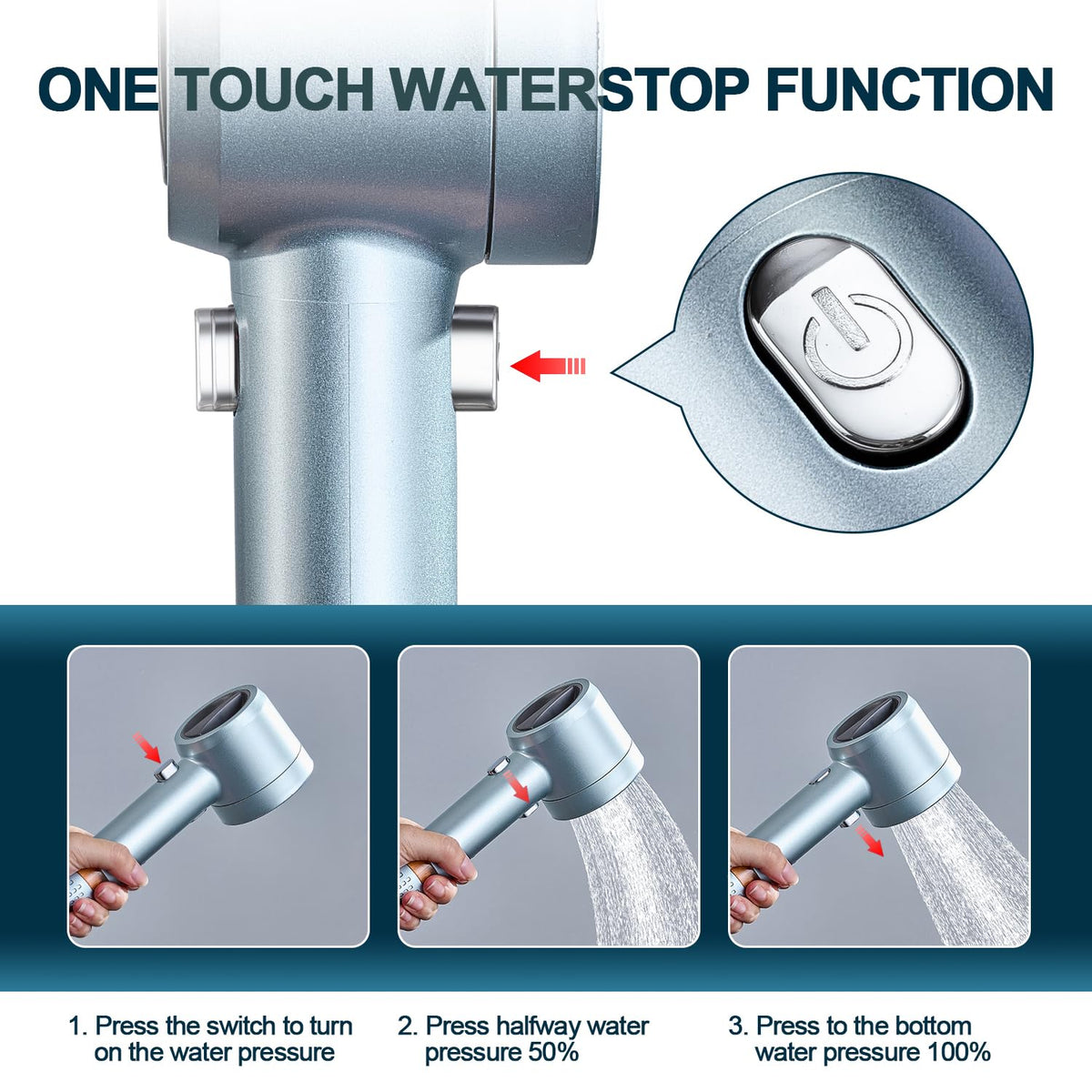 ONE TOUCH WATERSTOP FUNCTION

1. Press the switch to turn on the water pressure

2. Press halfway water pressure 50%

3. Press to the bottom water pressure 100%