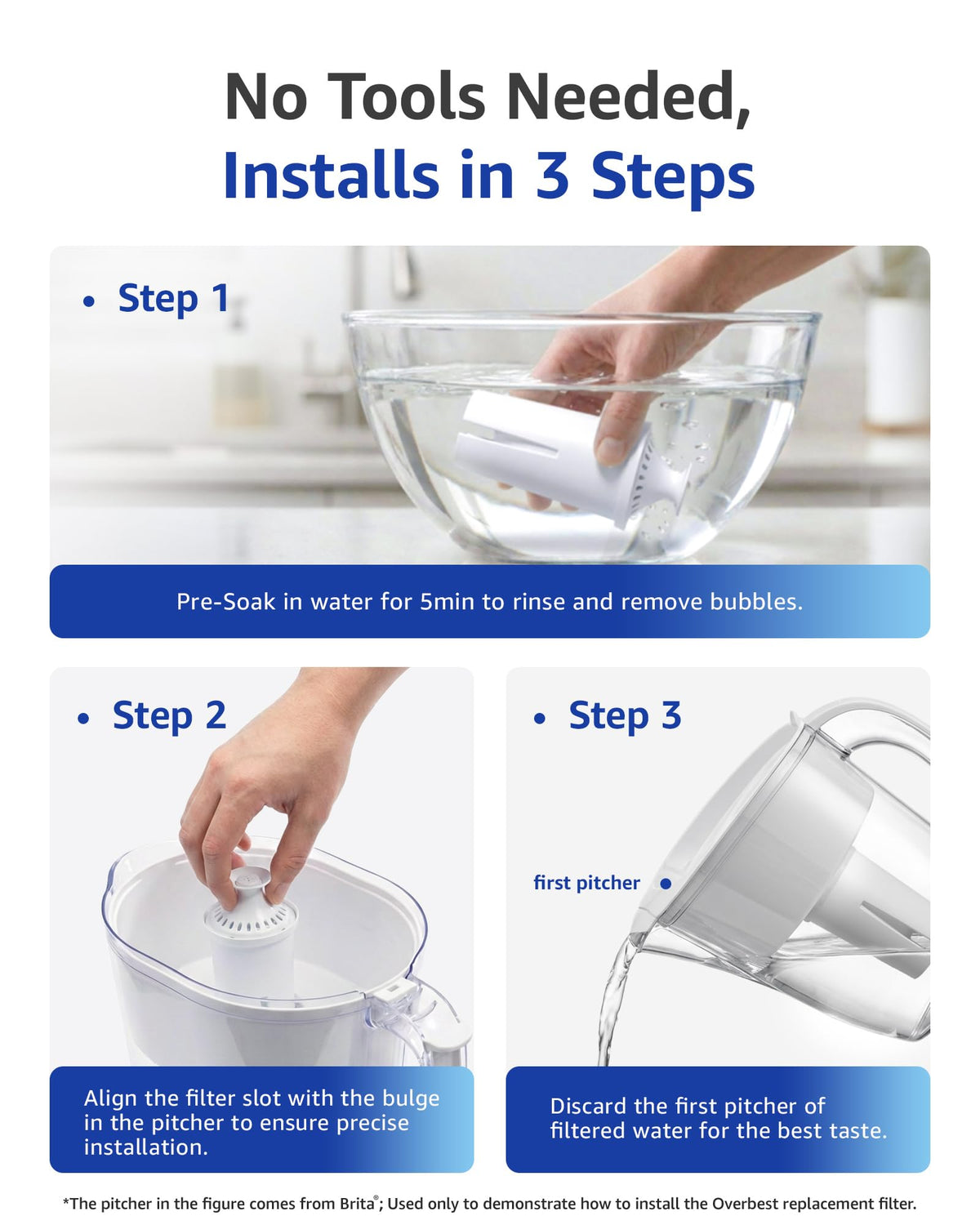 No Tools Needed,
Installs in 3 Steps

• Step 1

Pre-Soak in water for 5min to rinse and remove bubbles.

• Step 2

Align the filter slot with the bulge in the pitcher to ensure precise installation.

• Step 3

first pitcher

Discard the first pitcher of filtered water for the best taste.

*The pitcher in the figure comes from Brita®; Used only to demonstrate how to install the Overbest replacement filter.