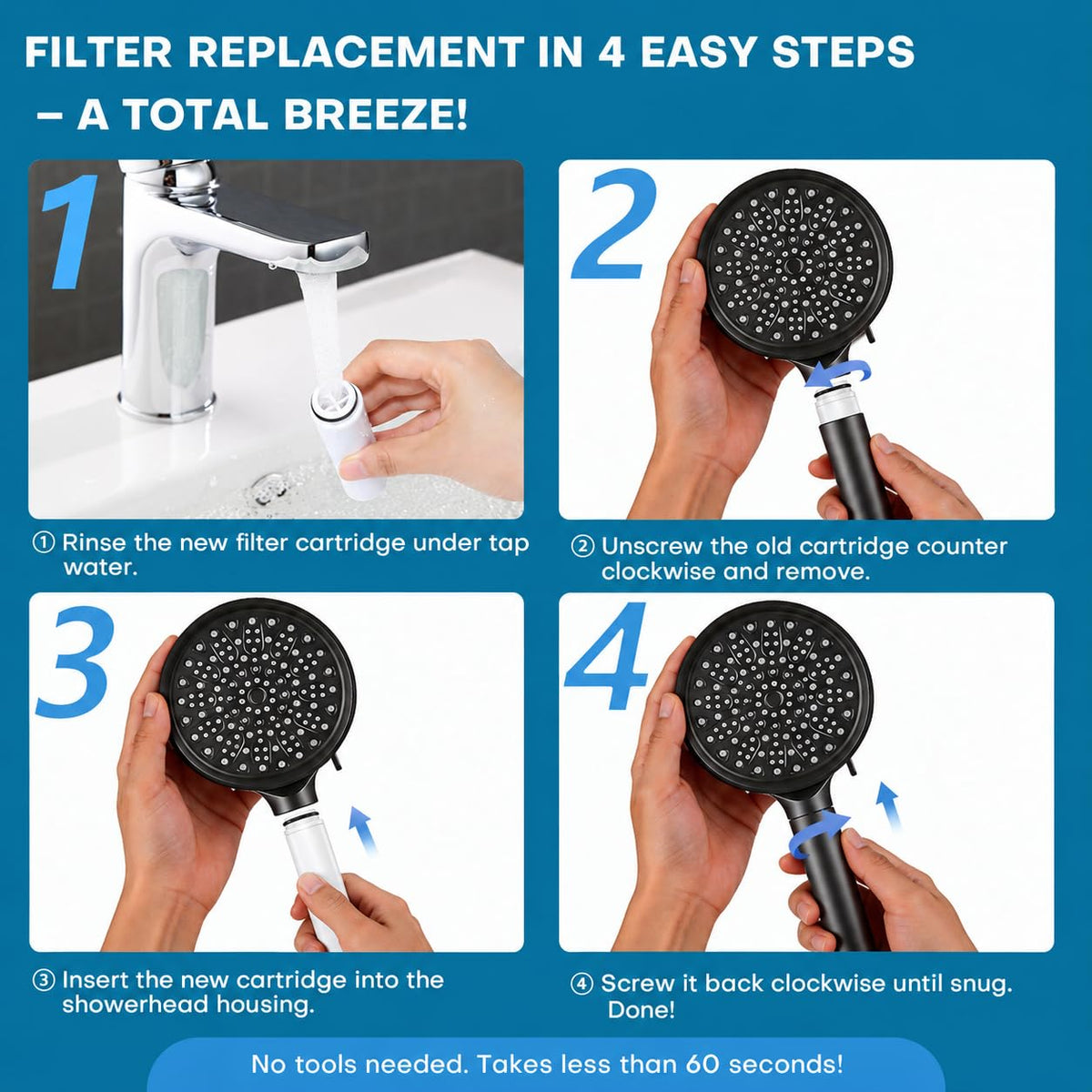 FILTER REPLACEMENT IN 4 EASY STEPS
– A TOTAL BREEZE!

1

① Rinse the new filter cartridge under tap water.

2

② Unscrew the old cartridge counter clockwise and remove.

3

③ Insert the new cartridge into the showerhead housing.

4

④ Screw it back clockwise until snug. Done!

No tools needed. Takes less than 60 seconds!