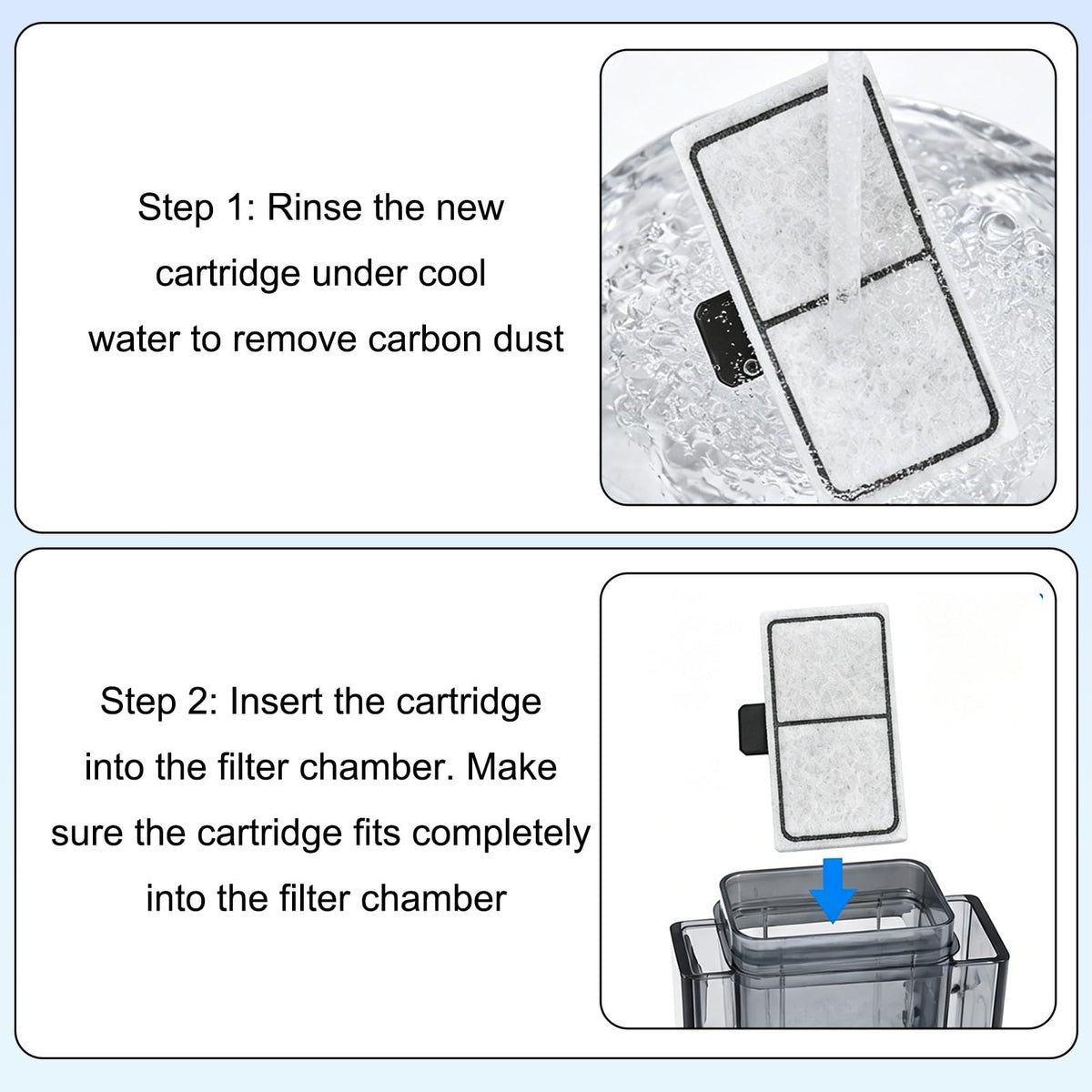 Step 1: Rinse the new cartridge under cool water to remove carbon dust

Step 2: Insert the cartridge into the filter chamber. Make sure the cartridge fits completely into the filter chamber