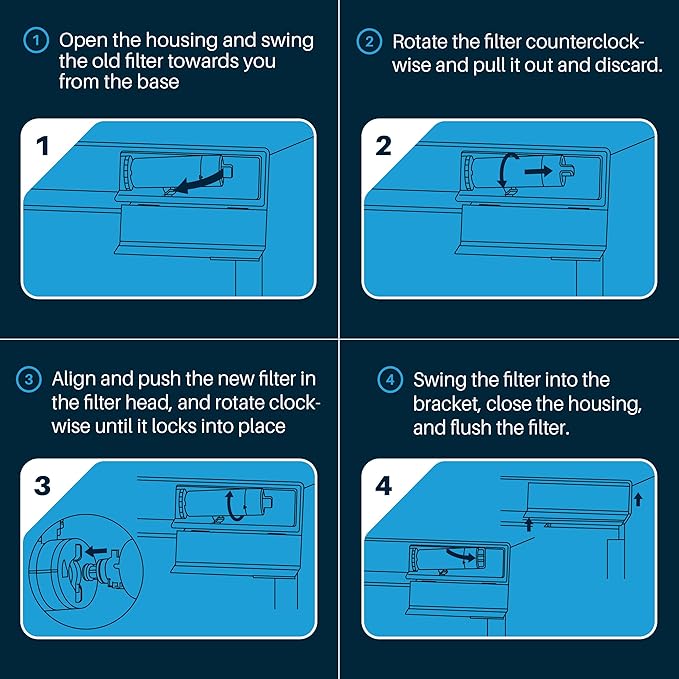 ① Open the housing and swing the old filter towards you from the base

1

② Rotate the filter counterclockwise and pull it out and discard.

2

③ Align and push the new filter in the filter head, and rotate clockwise until it locks into place

3

④ Swing the filter into the bracket, close the housing, and flush the filter.

4