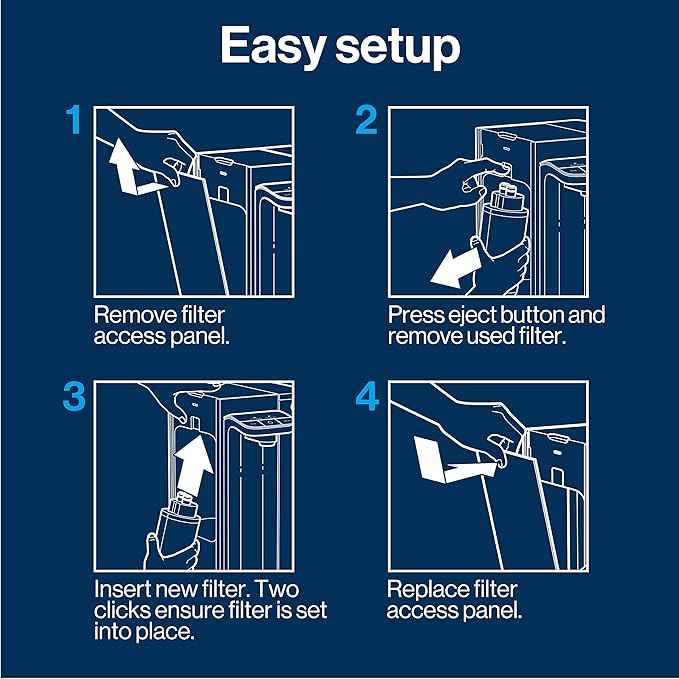 Easy setup

1

Remove filter access panel.

2

Press eject button and remove used filter.

3

Insert new filter. Two clicks ensure filter is set into place.

4

Replace filter access panel.