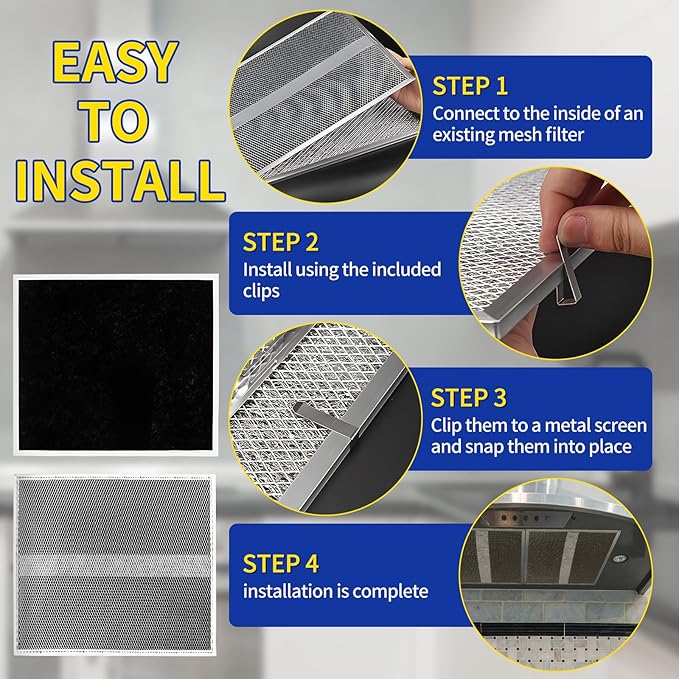 EASY TO INSTALL

STEP 1
Connect to the inside of an existing mesh filter

STEP 2
Install using the included clips

STEP 3
Clip them to a metal screen and snap them into place

STEP 4
installation is complete