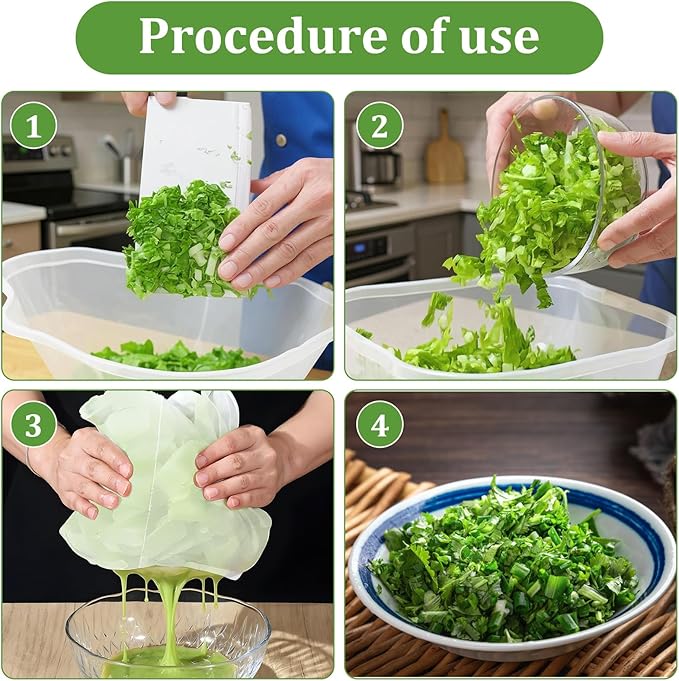 Procedure of use

1

2

3

4