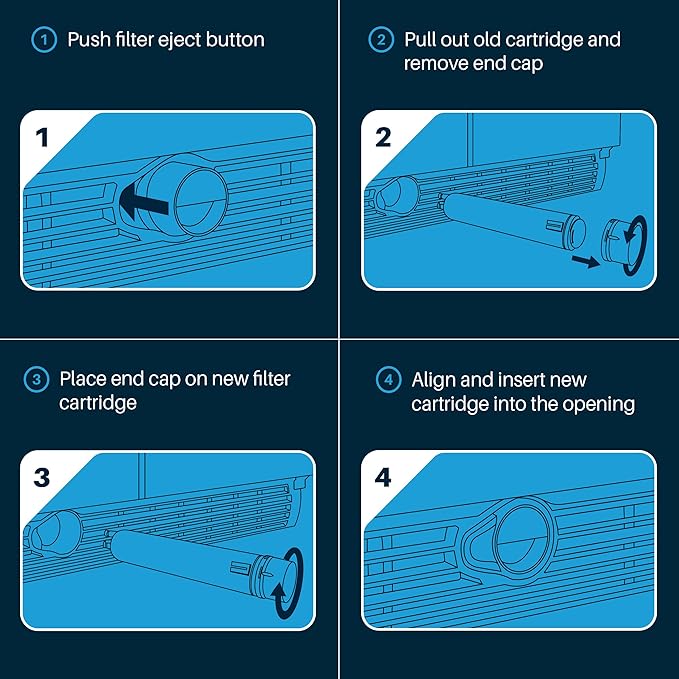 1 Push filter eject button

1

2 Pull out old cartridge and remove end cap

2

3 Place end cap on new filter cartridge

3

4 Align and insert new cartridge into the opening

4