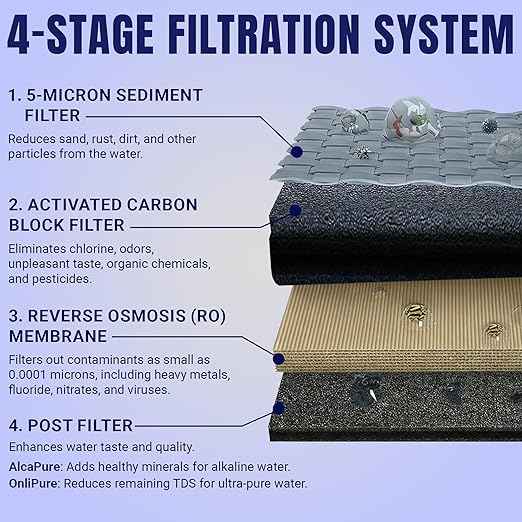 4-STAGE FILTRATION SYSTEM

1. 5-MICRON SEDIMENT FILTER

Reduces sand, rust, dirt, and other particles from the water.

2. ACTIVATED CARBON BLOCK FILTER

Eliminates chlorine, odors, unpleasant taste, organic chemicals, and pesticides.

3. REVERSE OSMOSIS (RO) MEMBRANE

Filters out contaminants as small as 0.0001 microns, including heavy metals, fluoride, nitrates, and viruses.

4. POST FILTER

Enhances water taste and quality.

AlcaPure: Adds healthy minerals for alkaline water.

OnliPure: Reduces remaining TDS for ultra-pure water.