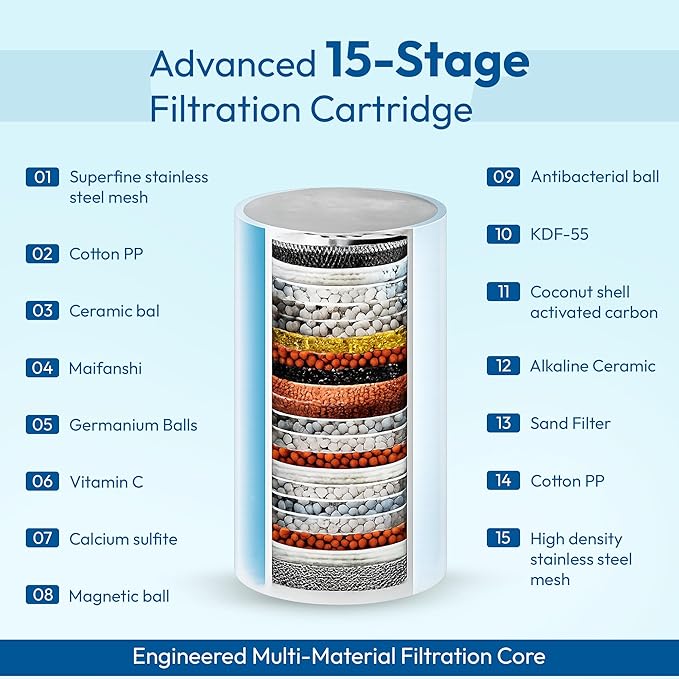 Advanced 15-Stage Filtration Cartridge

01 Superfine stainless steel mesh

02 Cotton PP

03 Ceramic bal

04 Maifanshi

05 Germanium Balls

06 Vitamin C

07 Calcium sulfite

08 Magnetic ball

09 Antibacterial ball

10 KDF-55

11 Coconut shell activated carbon

12 Alkaline Ceramic

13 Sand Filter

14 Cotton PP

15 High density stainless steel mesh

Engineered Multi-Material Filtration Core