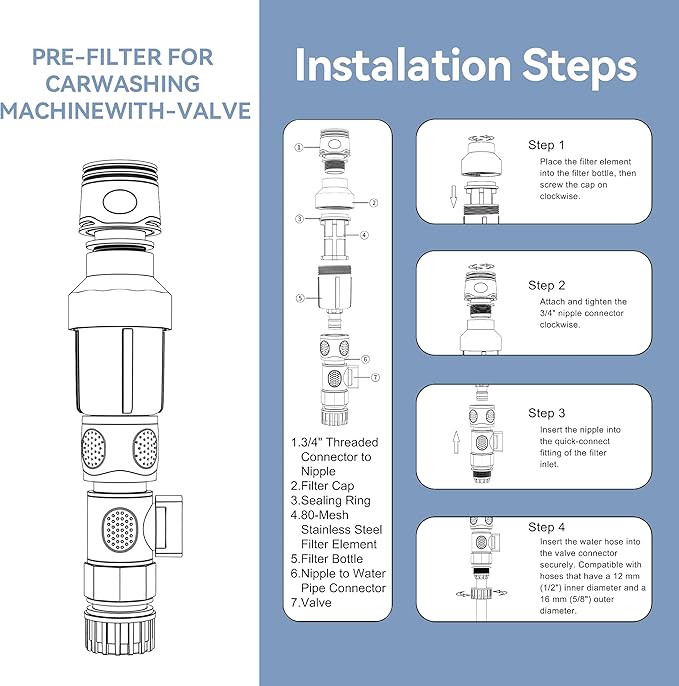 PRE-FILTER FOR CARWASHING MACHINEWITH-VALVE

Instalation Steps

①
②
③
④
⑤
⑥
⑦

1.3/4" Threaded Connector to Nipple
2.Filter Cap
3.Sealing Ring
4.80-Mesh Stainless Steel Filter Element
5.Filter Bottle
6.Nipple to Water Pipe Connector
7.Valve

Step 1
Place the filter element into the filter bottle, then screw the cap on clockwise.

Step 2
Attach and tighten the 3/4" nipple connector clockwise.

Step 3
Insert the nipple into the quick-connect fitting of the filter inlet.

Step 4
Insert the water hose into the valve connector securely. Compatible with hoses that have a 12 mm (1/2") inner diameter and a 16 mm (5/8") outer diameter.