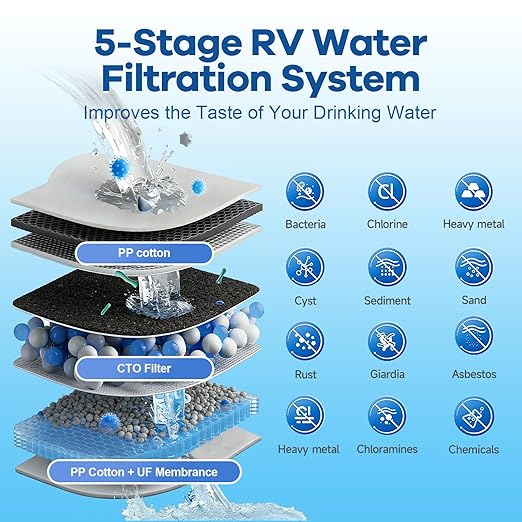 5-Stage RV Water Filtration System

Improves the Taste of Your Drinking Water

PP cotton

CTO Filter

PP Cotton + UF Membrance

Bacteria

Chlorine

Heavy metal

Cyst

Sediment

Sand

Rust

Giardia

Asbestos

Heavy metal

Chloramines

Chemicals