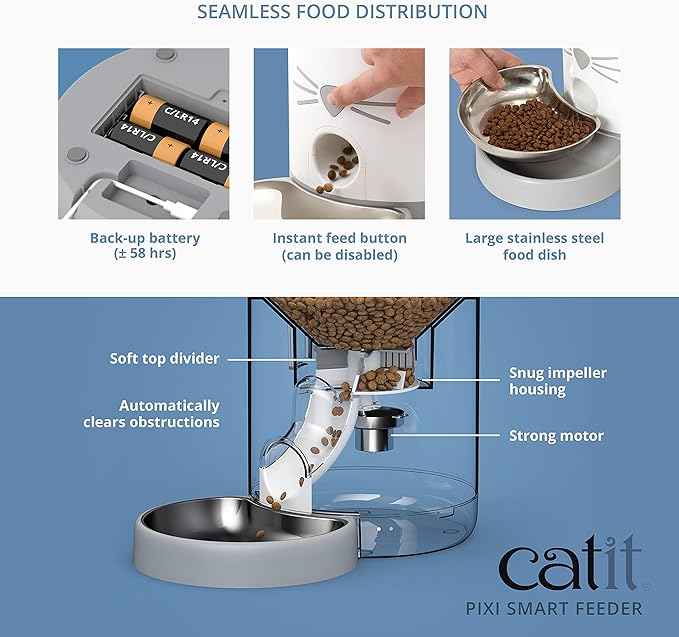 SEAMLESS FOOD DISTRIBUTION

C/LR14
C/LR14
C/LR14

Back-up battery
(± 58 hrs)

Instant feed button
(can be disabled)

Large stainless steel
food dish

Soft top divider

Automatically
clears obstructions

Snug impeller
housing

Strong motor

catit
PIXI SMART FEEDER