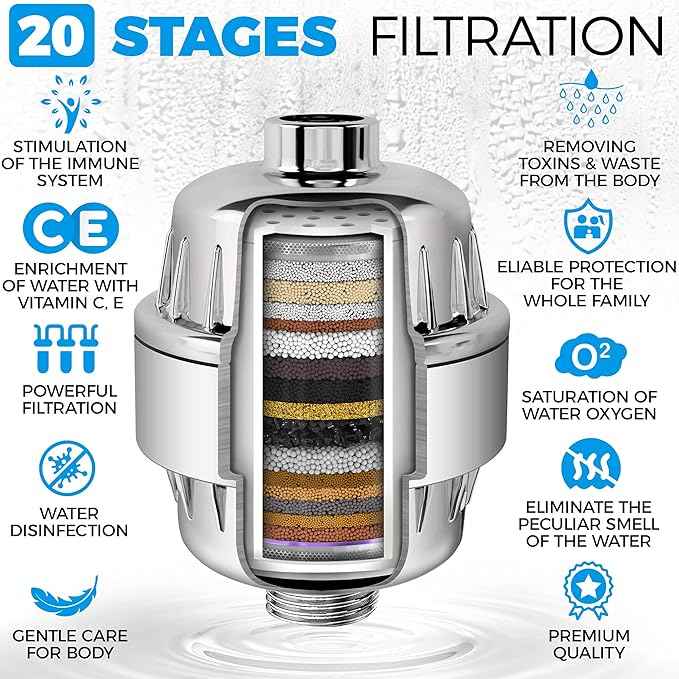 20 STAGES FILTRATION

STIMULATION OF THE IMMUNE SYSTEM

CE

ENRICHMENT OF WATER WITH VITAMIN C, E

POWERFUL FILTRATION

WATER DISINFECTION

GENTLE CARE FOR BODY

REMOVING TOXINS & WASTE FROM THE BODY

ELIABLE PROTECTION FOR THE WHOLE FAMILY

$O^2$

SATURATION OF WATER OXYGEN

ELIMINATE THE PECULIAR SMELL OF THE WATER

PREMIUM QUALITY