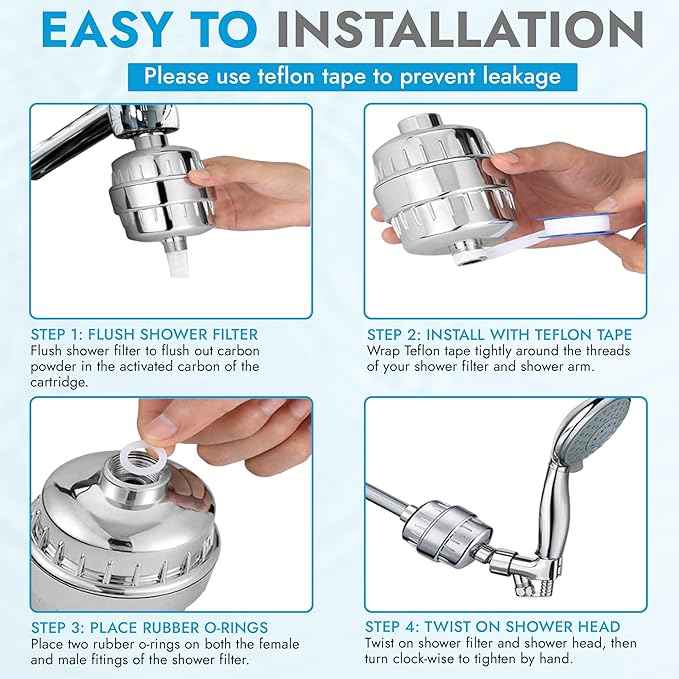 EASY TO INSTALLATION

Please use teflon tape to prevent leakage

STEP 1: FLUSH SHOWER FILTER
Flush shower filter to flush out carbon powder in the activated carbon of the cartridge.

STEP 2: INSTALL WITH TEFLON TAPE
Wrap Teflon tape tightly around the threads of your shower filter and shower arm.

STEP 3: PLACE RUBBER O-RINGS
Place two rubber o-rings on both the female and male fitings of the shower filter.

STEP 4: TWIST ON SHOWER HEAD
Twist on shower filter and shower head, then turn clock-wise to tighten by hand.