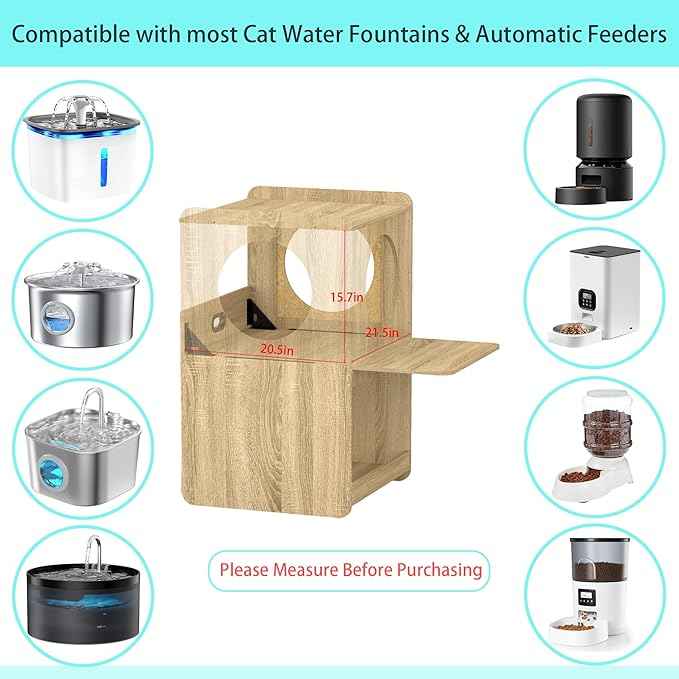 Compatible with most Cat Water Fountains & Automatic Feeders

15.7in

21.5in

20.5in

Please Measure Before Purchasing