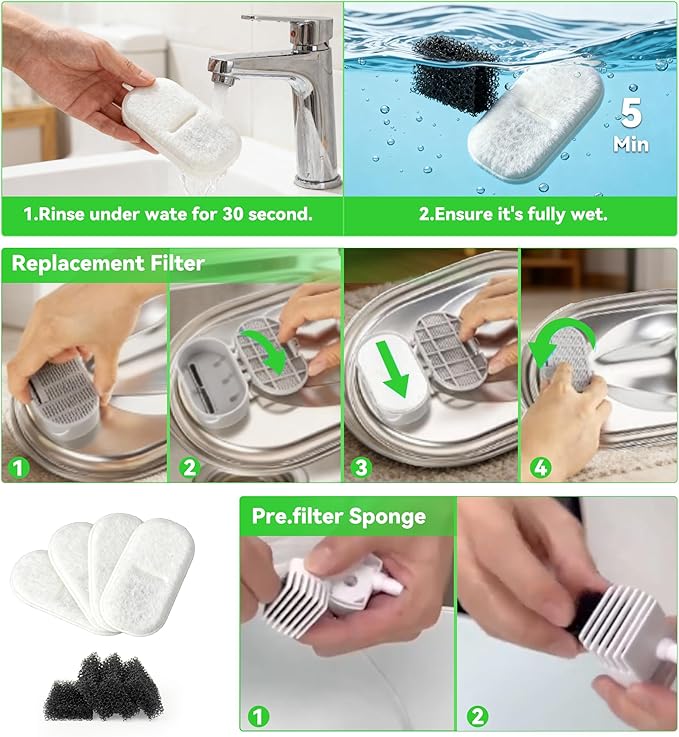 5
Min

1.Rinse under wate for 30 second.

2.Ensure it's fully wet.

Replacement Filter

1

2

3

4

Pre.filter Sponge

1

2