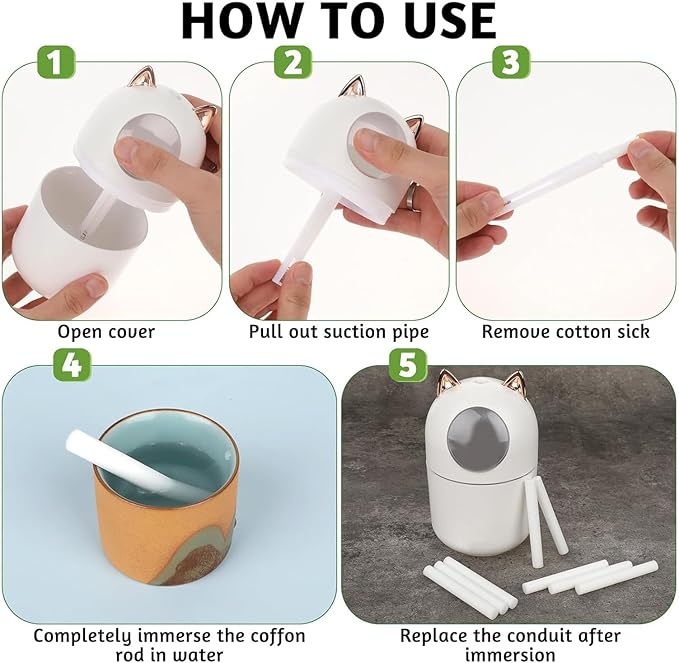 HOW TO USE

1

Open cover

2

Pull out suction pipe

3

Remove cotton sick

4

Completely immerse the coffon rod in water

5

Replace the conduit after immersion