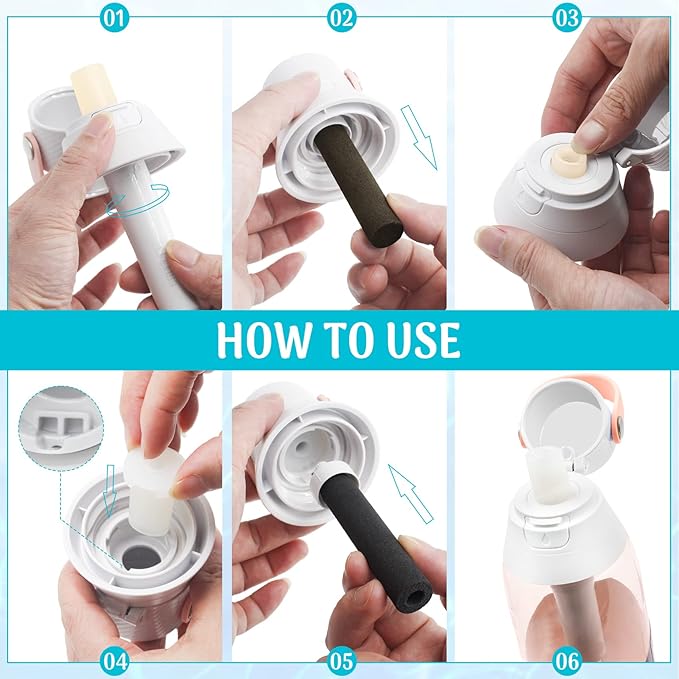 01
02
03
HOW TO USE
04
05
06