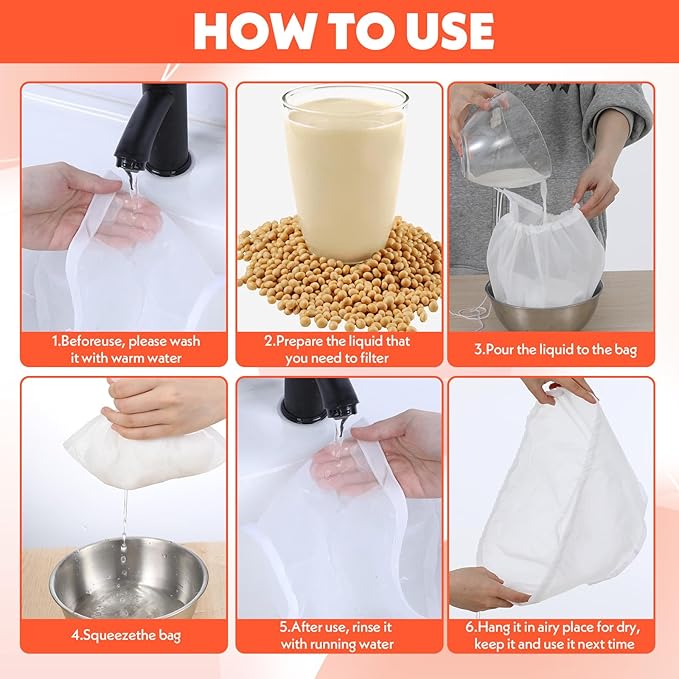 HOW TO USE

1.Beforeuse, please wash it with warm water

2.Prepare the liquid that you need to filter

3.Pour the liquid to the bag

4.Squeezethe bag

5.After use, rinse it with running water

6.Hang it in airy place for dry, keep it and use it next time