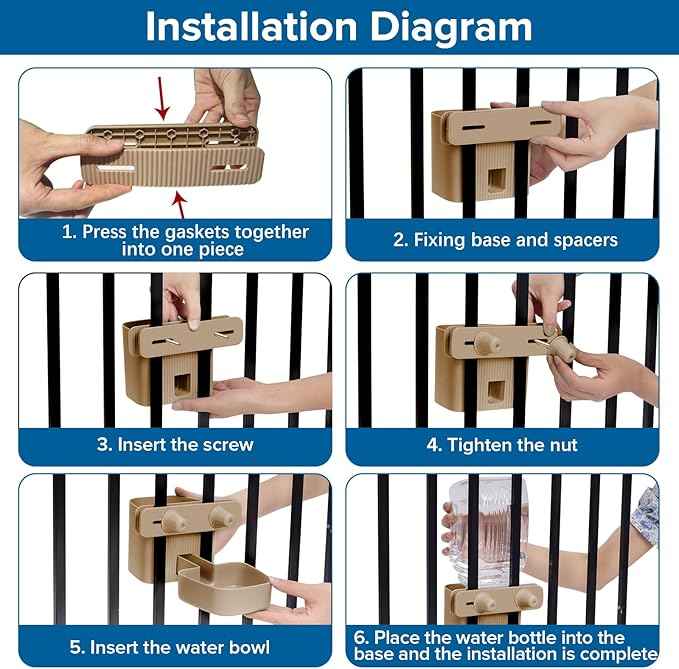 Installation Diagram

1. Press the gaskets together into one piece

2. Fixing base and spacers

3. Insert the screw

4. Tighten the nut

5. Insert the water bowl

6. Place the water bottle into the base and the installation is complete