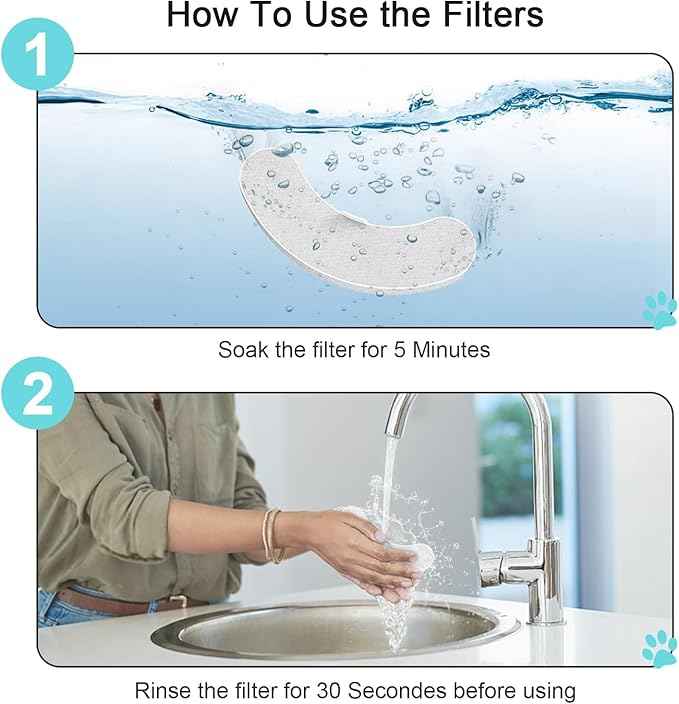 How To Use the Filters

1

Soak the filter for 5 Minutes

2

Rinse the filter for 30 Secondes before using