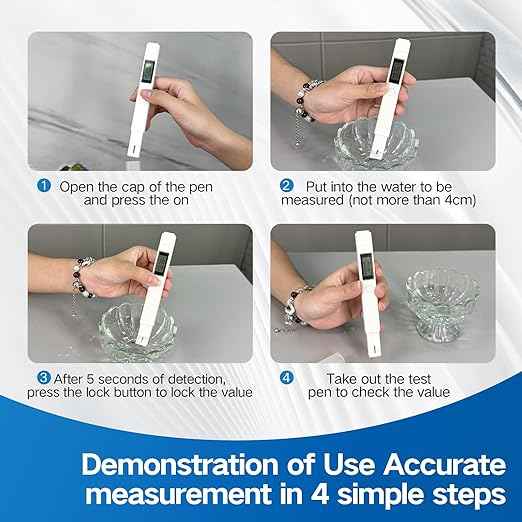 1 Open the cap of the pen and press the on

2 Put into the water to be measured (not more than 4cm)

3 After 5 seconds of detection, press the lock button to lock the value

4 Take out the test pen to check the value

Demonstration of Use Accurate measurement in 4 simple steps