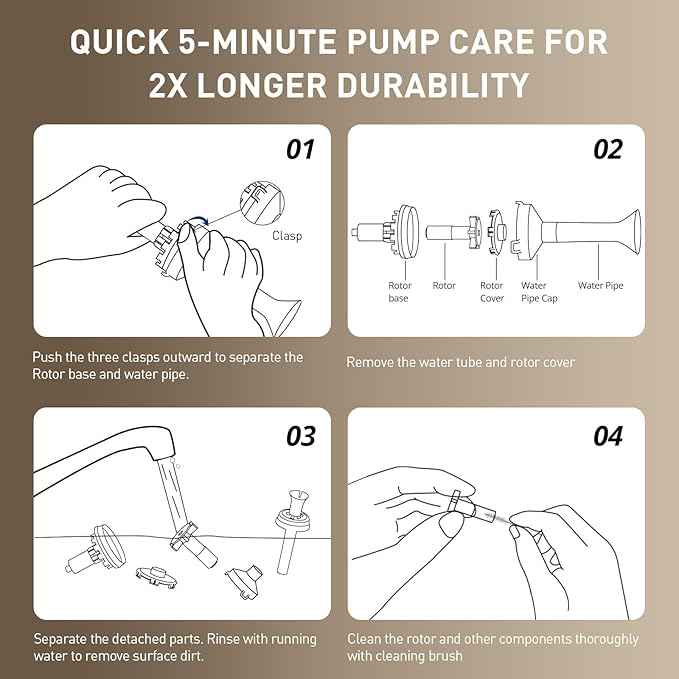 QUICK 5-MINUTE PUMP CARE FOR 2X LONGER DURABILITY

01

Clasp

Push the three clasps outward to separate the Rotor base and water pipe.

02

Rotor base

Rotor

Rotor Cover

Water Pipe Cap

Water Pipe

Remove the water tube and rotor cover

03

Separate the detached parts. Rinse with running water to remove surface dirt.

04

Clean the rotor and other components thoroughly with cleaning brush