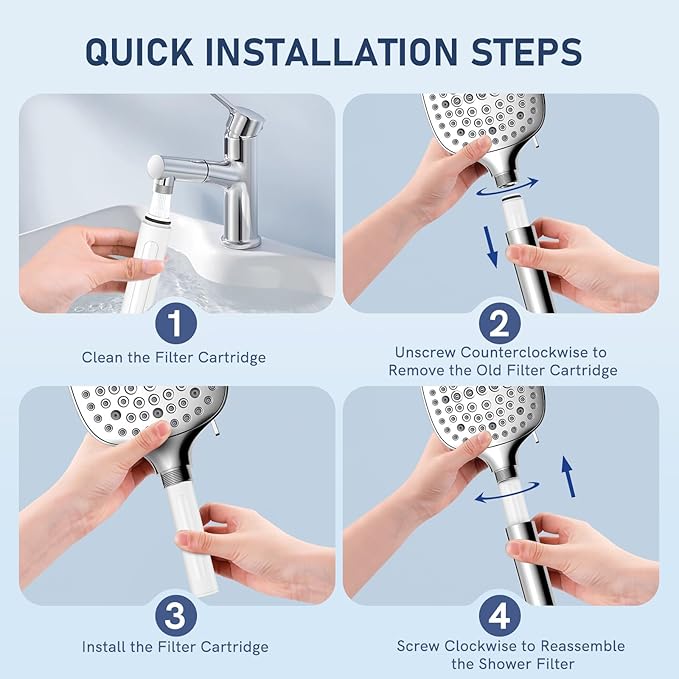 QUICK INSTALLATION STEPS

1

Clean the Filter Cartridge

2

Unscrew Counterclockwise to Remove the Old Filter Cartridge

3

Install the Filter Cartridge

4

Screw Clockwise to Reassemble the Shower Filter