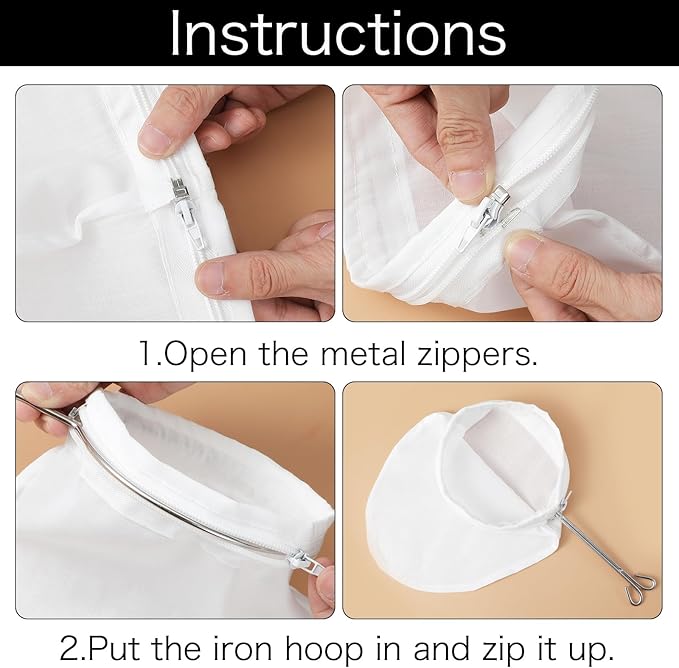 Instructions

1.Open the metal zippers.

2.Put the iron hoop in and zip it up.