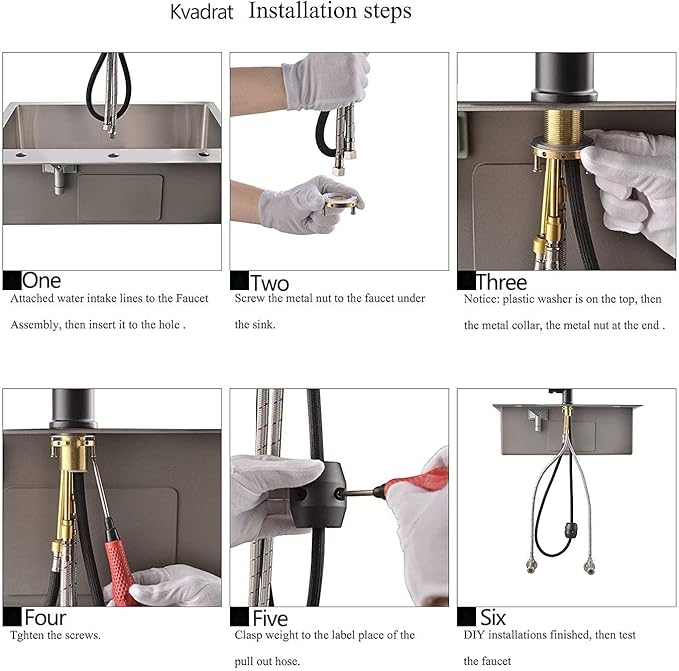 Kvadrat Installation steps

One
Attached water intake lines to the Faucet Assembly, then insert it to the hole .

Two
Screw the metal nut to the faucet under the sink.

Three
Notice: plastic washer is on the top, then the metal collar, the metal nut at the end .

Four
Tghten the screws.

Five
Clasp weight to the label place of the pull out hose.

Six
DIY installations finished, then test the faucet