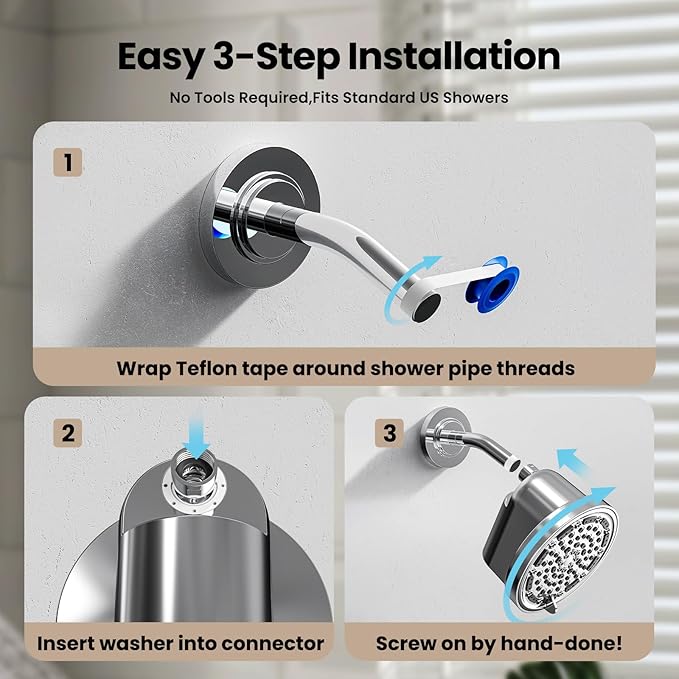 Easy 3-Step Installation

No Tools Required,Fits Standard US Showers

1

Wrap Teflon tape around shower pipe threads

2

Insert washer into connector

3

Screw on by hand-done!