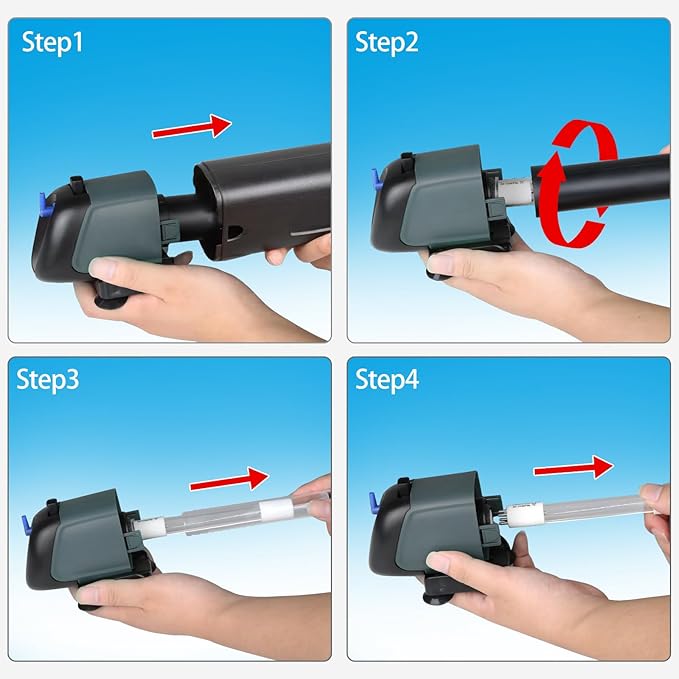 Step1

Step2

Step3

Step4