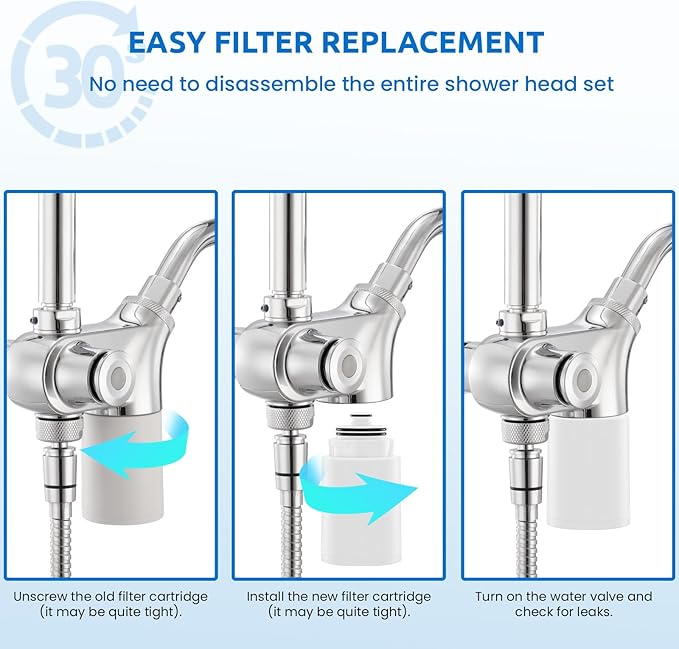 30s

EASY FILTER REPLACEMENT

No need to disassemble the entire shower head set

Unscrew the old filter cartridge (it may be quite tight).

Install the new filter cartridge (it may be quite tight).

Turn on the water valve and check for leaks.