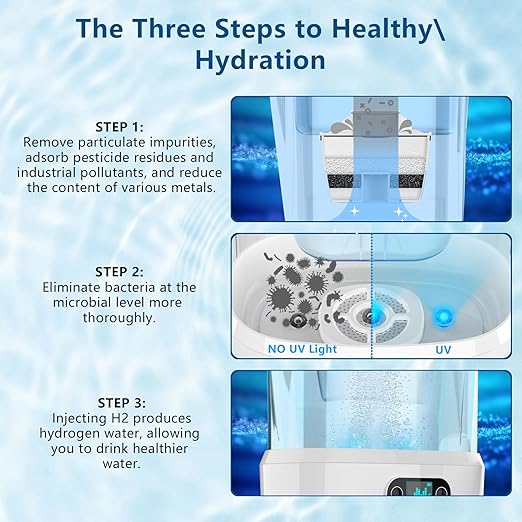 The Three Steps to Healthy\ Hydration

STEP 1:
Remove particulate impurities, adsorb pesticide residues and industrial pollutants, and reduce the content of various metals.

STEP 2:
Eliminate bacteria at the microbial level more thoroughly.

NO UV Light

UV

STEP 3:
Injecting H2 produces hydrogen water, allowing you to drink healthier water.