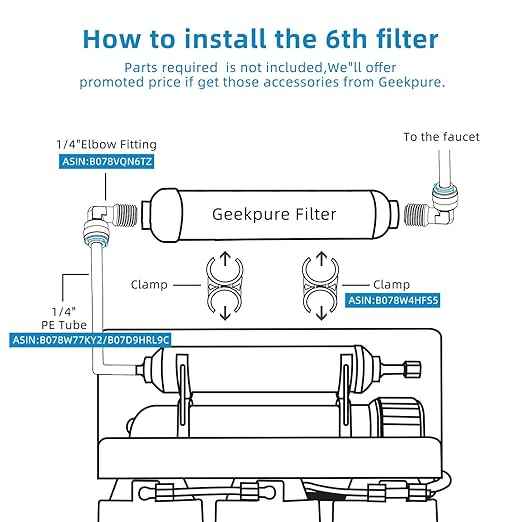 How to install the 6th filter

Parts required is not included,We"ll offer promoted price if get those accessories from Geekpure.

1/4"Elbow Fitting
ASIN:B078VQN6TZ

To the faucet

Geekpure Filter

Clamp

Clamp
ASIN:B078W4HFS5

1/4"
PE Tube
ASIN:B078W77KY2/B07D9HRL9C