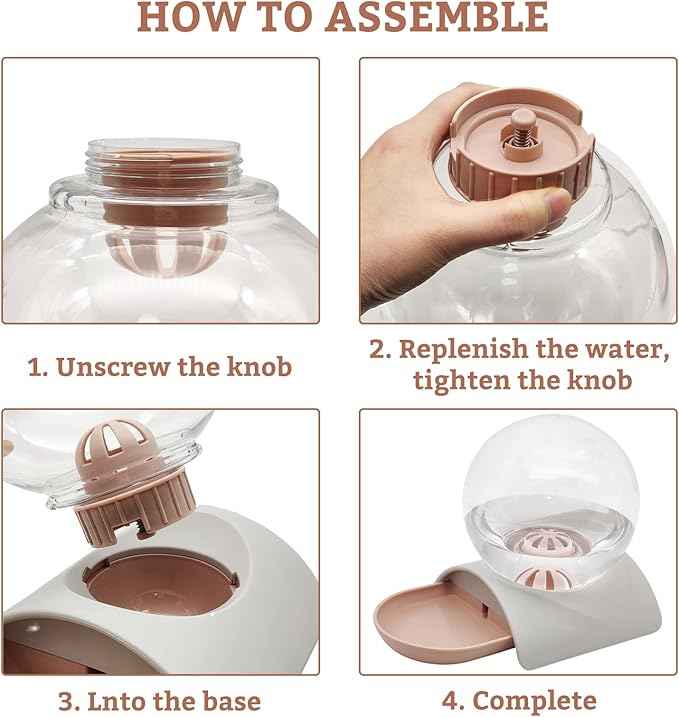 HOW TO ASSEMBLE

1. Unscrew the knob

2. Replenish the water, tighten the knob

3. Lnto the base

4. Complete