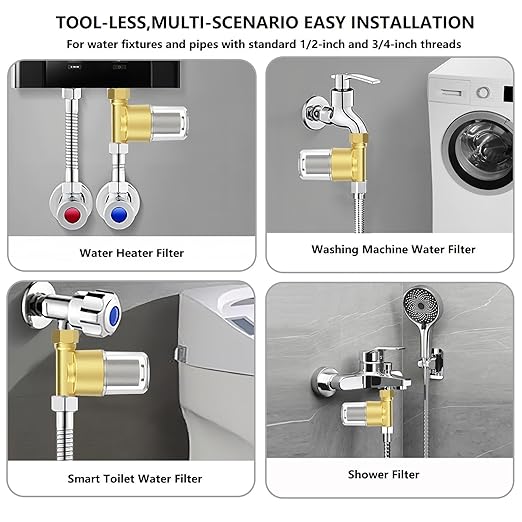 TOOL-LESS,MULTI-SCENARIO EASY INSTALLATION

For water fixtures and pipes with standard 1/2-inch and 3/4-inch threads

Water Heater Filter

Washing Machine Water Filter

Smart Toilet Water Filter

Shower Filter