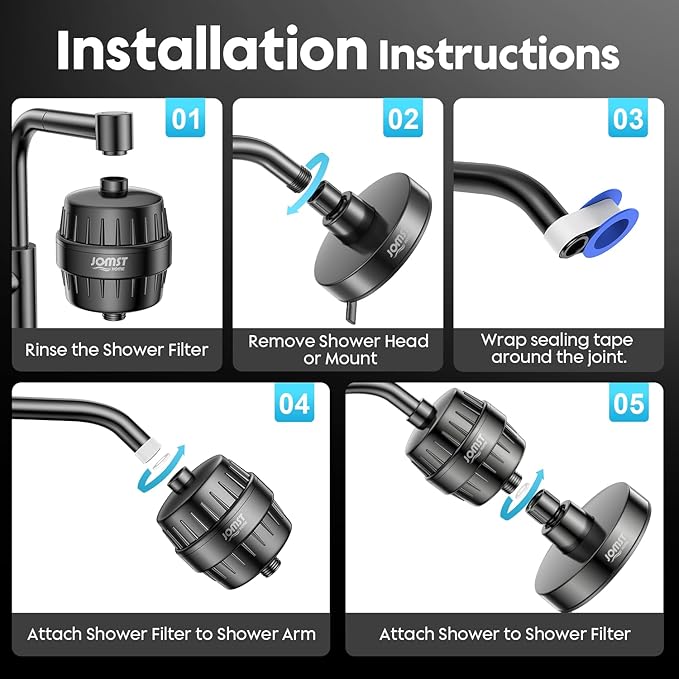 Installation Instructions

01

JOMST HOME

Rinse the Shower Filter

02

JOMST

Remove Shower Head or Mount

03

Wrap sealing tape around the joint.

04

JOMST HOME

Attach Shower Filter to Shower Arm

05

JOMST

JOMST

Attach Shower to Shower Filter