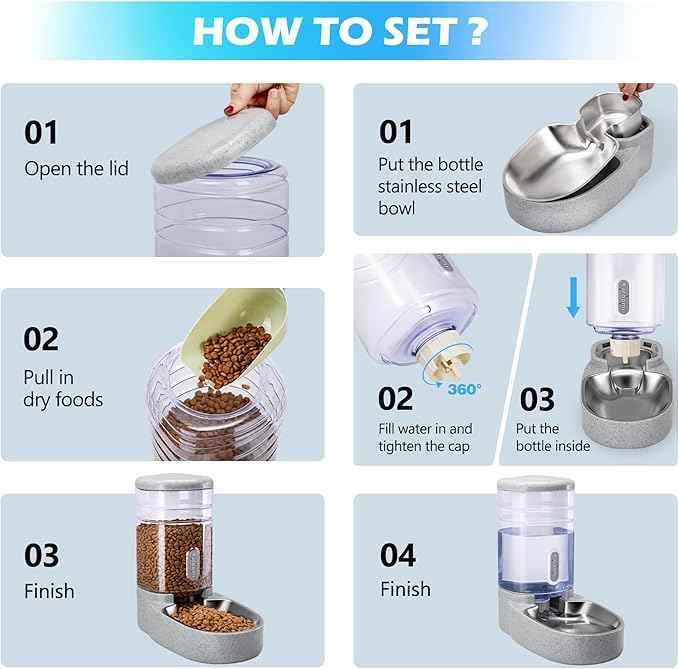 HOW TO SET ?

01
Open the lid

02
Pull in dry foods

03
Finish

01
Put the bottle stainless steel bowl

360°

02
Fill water in and tighten the cap

03
Put the bottle inside

04
Finish