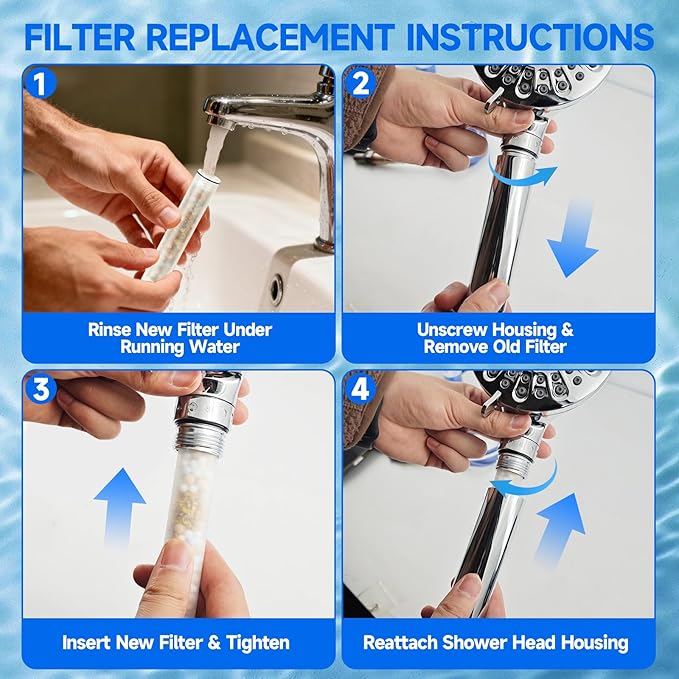 FILTER REPLACEMENT INSTRUCTIONS

1

Rinse New Filter Under Running Water

2

Unscrew Housing & Remove Old Filter

3

Insert New Filter & Tighten

4

Reattach Shower Head Housing