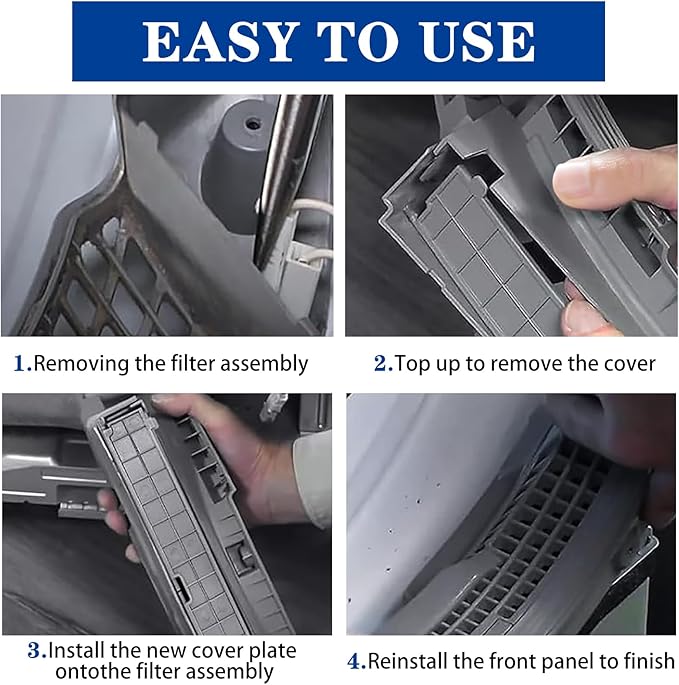 EASY TO USE

1.Removing the filter assembly

2.Top up to remove the cover

3.Install the new cover plate ontothe filter assembly

4.Reinstall the front panel to finish