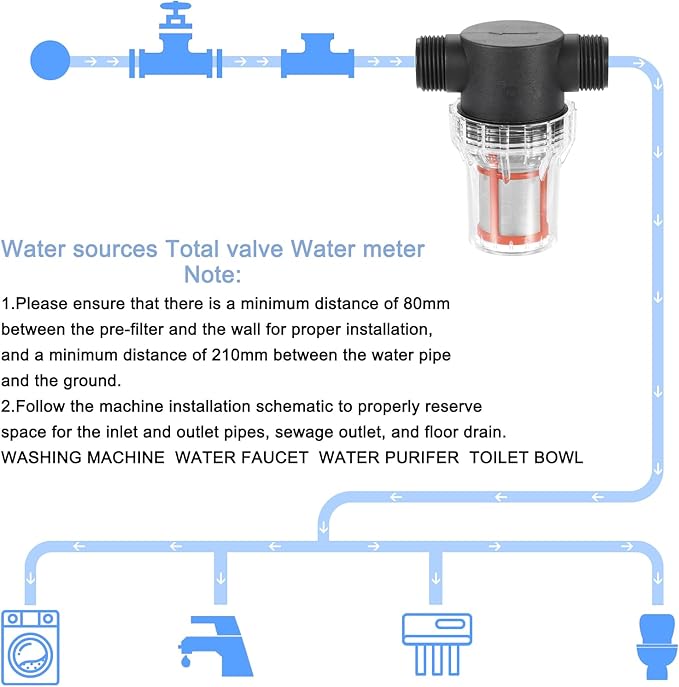 Water sources Total valve Water meter
Note:
1.Please ensure that there is a minimum distance of 80mm between the pre-filter and the wall for proper installation, and a minimum distance of 210mm between the water pipe and the ground.
2.Follow the machine installation schematic to properly reserve space for the inlet and outlet pipes, sewage outlet, and floor drain.
WASHING MACHINE WATER FAUCET WATER PURIFER TOILET BOWL