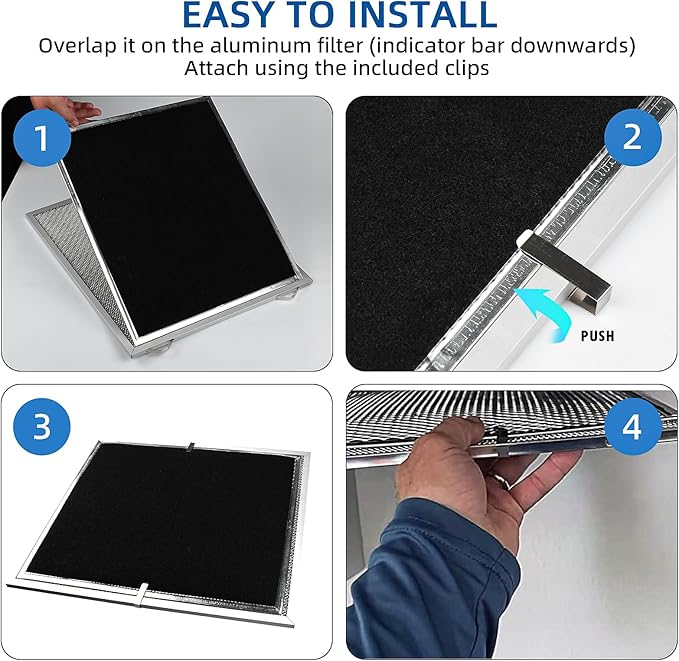 EASY TO INSTALL
Overlap it on the aluminum filter (indicator bar downwards)
Attach using the included clips

1

2

PUSH

3

4