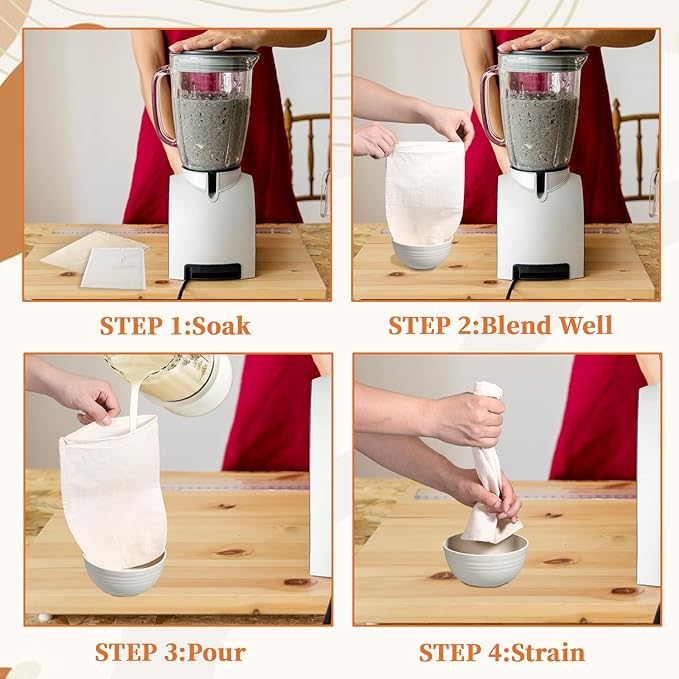 STEP 1:Soak

STEP 2:Blend Well

STEP 3:Pour

STEP 4:Strain