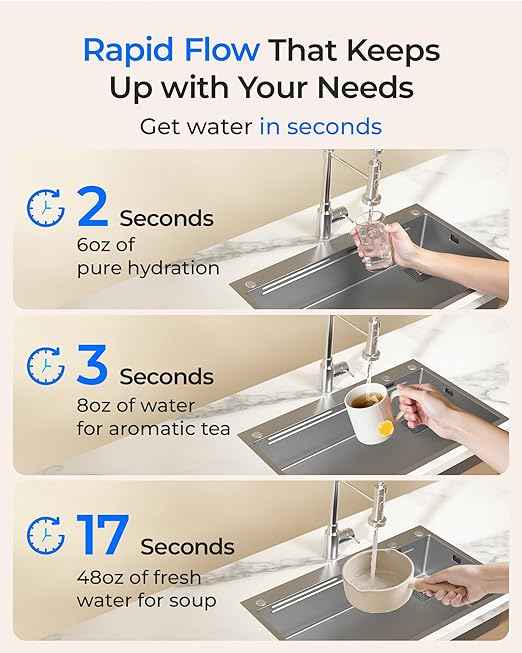 Rapid Flow That Keeps Up with Your Needs

Get water in seconds

2 Seconds
6oz of pure hydration

3 Seconds
8oz of water for aromatic tea

17 Seconds
48oz of fresh water for soup