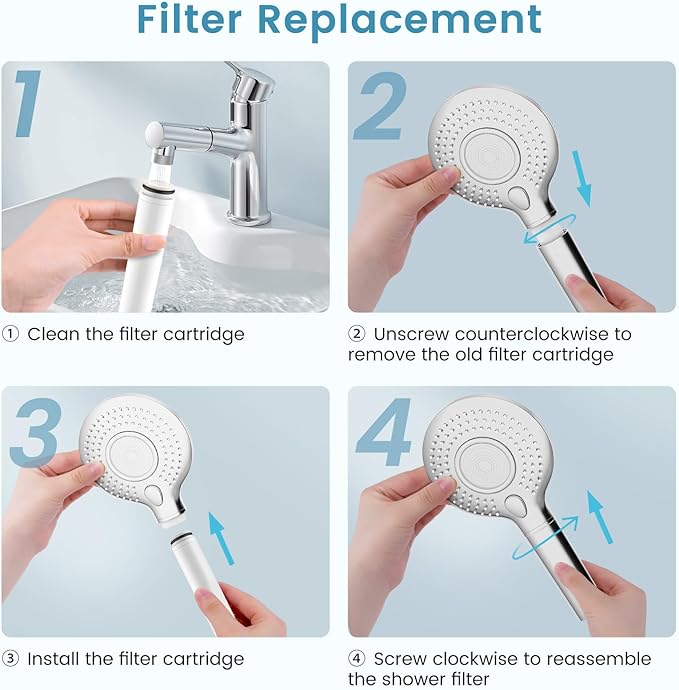 Filter Replacement

1

① Clean the filter cartridge

2

② Unscrew counterclockwise to remove the old filter cartridge

3

③ Install the filter cartridge

4

④ Screw clockwise to reassemble the shower filter