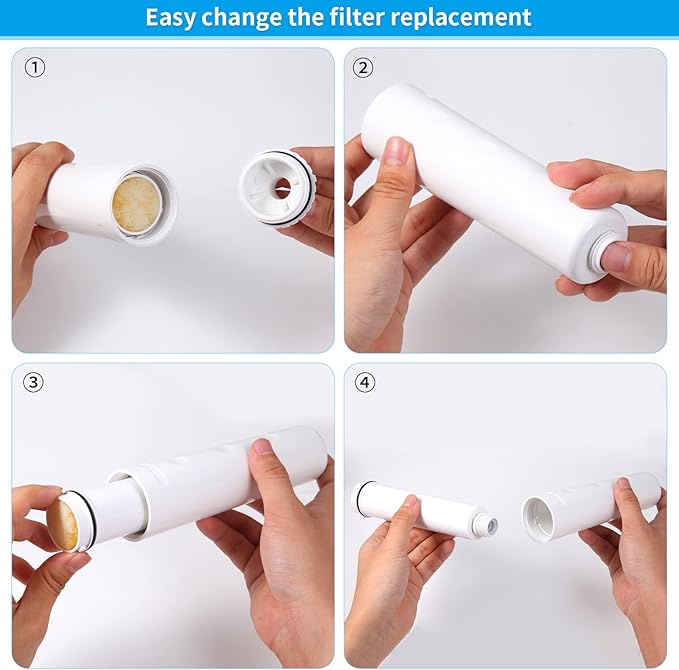 Easy change the filter replacement

①

②

③

④