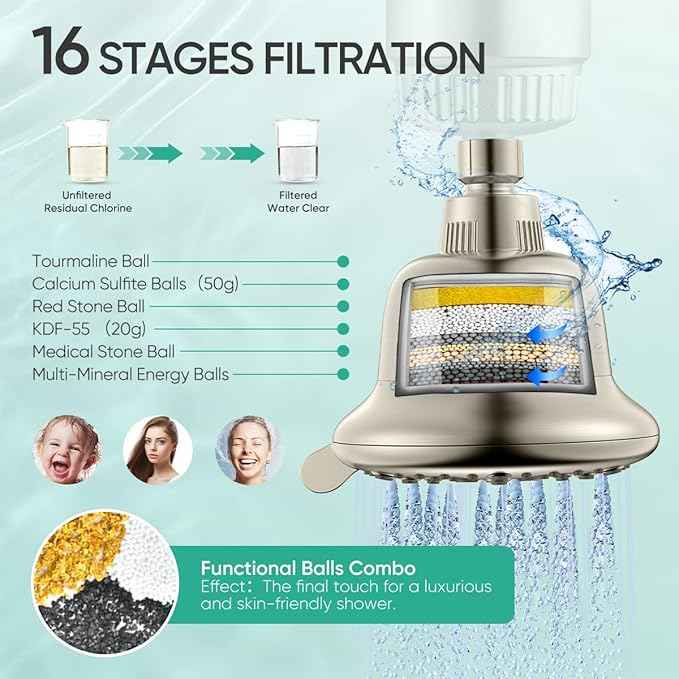 16 STAGES FILTRATION

Unfiltered Residual Chlorine

Filtered Water Clear

Tourmaline Ball
Calcium Sulfite Balls（50g)
Red Stone Ball
KDF-55 （20g)
Medical Stone Ball
Multi-Mineral Energy Balls

Functional Balls Combo
Effect：The final touch for a luxurious and skin-friendly shower.