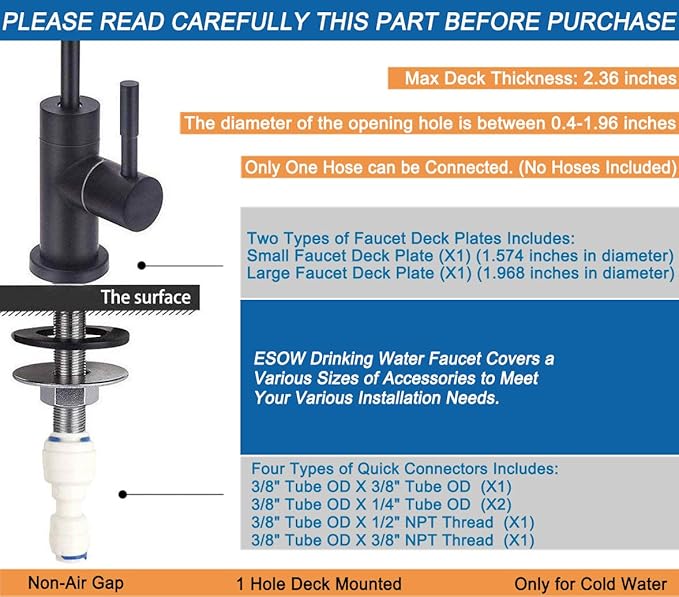 PLEASE READ CAREFULLY THIS PART BEFORE PURCHASE

Max Deck Thickness: 2.36 inches

The diameter of the opening hole is between 0.4-1.96 inches

Only One Hose can be Connected. (No Hoses Included)

Two Types of Faucet Deck Plates Includes:
Small Faucet Deck Plate (X1) (1.574 inches in diameter)
Large Faucet Deck Plate (X1) (1.968 inches in diameter)

The surface

ESOW Drinking Water Faucet Covers a Various Sizes of Accessories to Meet Your Various Installation Needs.

Four Types of Quick Connectors Includes:
3/8" Tube OD X 3/8" Tube OD (X1)
3/8" Tube OD X 1/4" Tube OD (X2)
3/8" Tube OD X 1/2" NPT Thread (X1)
3/8" Tube OD X 3/8" NPT Thread (X1)

Non-Air Gap

1 Hole Deck Mounted

Only for Cold Water